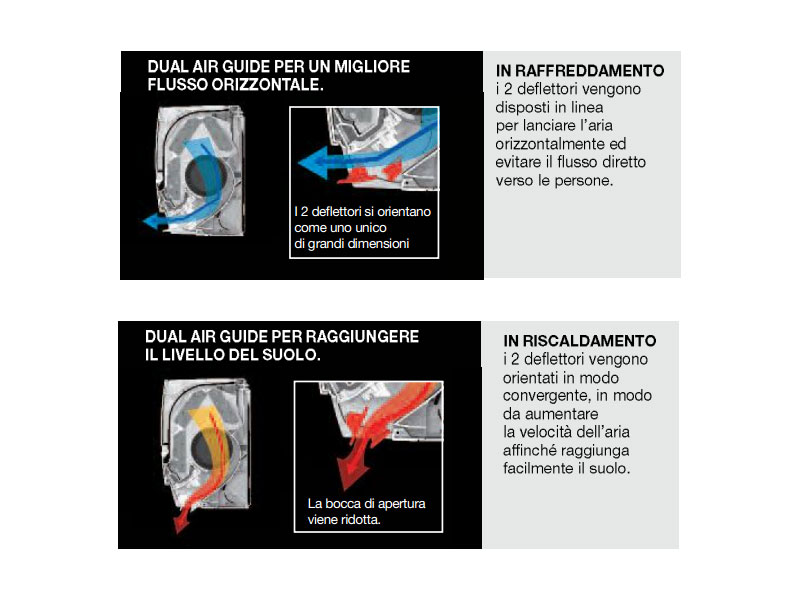 DUAL AIR GUIDE PER UN MIGLIORE FLUSSO ORIZZONTALE.

I 2 deflettori si orientano come uno unico di grandi dimensioni

IN RAFFREDDAMENTO
i 2 deflettori vengono disposti in linea per lanciare l'aria orizzontalmente ed evitare il flusso diretto verso le persone.

DUAL AIR GUIDE PER RAGGIUNGERE IL LIVELLO DEL SUOLO.

La bocca di apertura viene ridotta.

IN RISCALDAMENTO
i 2 deflettori vengono orientati in modo convergente, in modo da aumentare la velocità dell'aria affinché raggiunga facilmente il suolo.