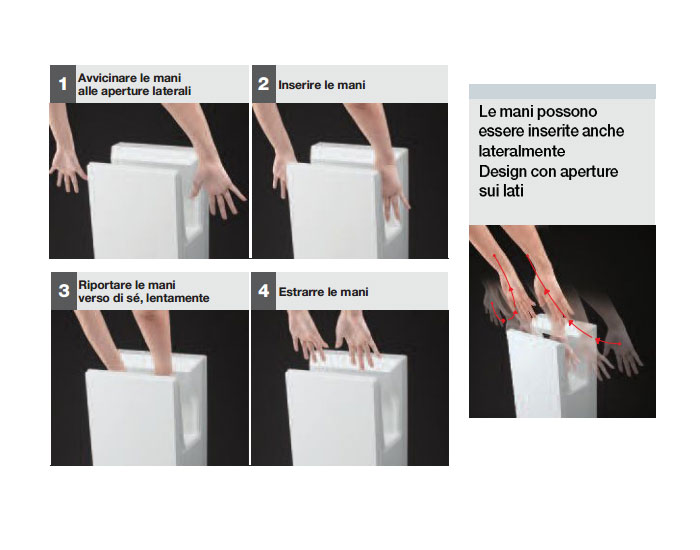 1 Avvicinare le mani alle aperture laterali

2 Inserire le mani

3 Riportare le mani verso di sé, lentamente

4 Estrarre le mani

Le mani possono essere inserite anche lateralmente
Design con aperture sui lati